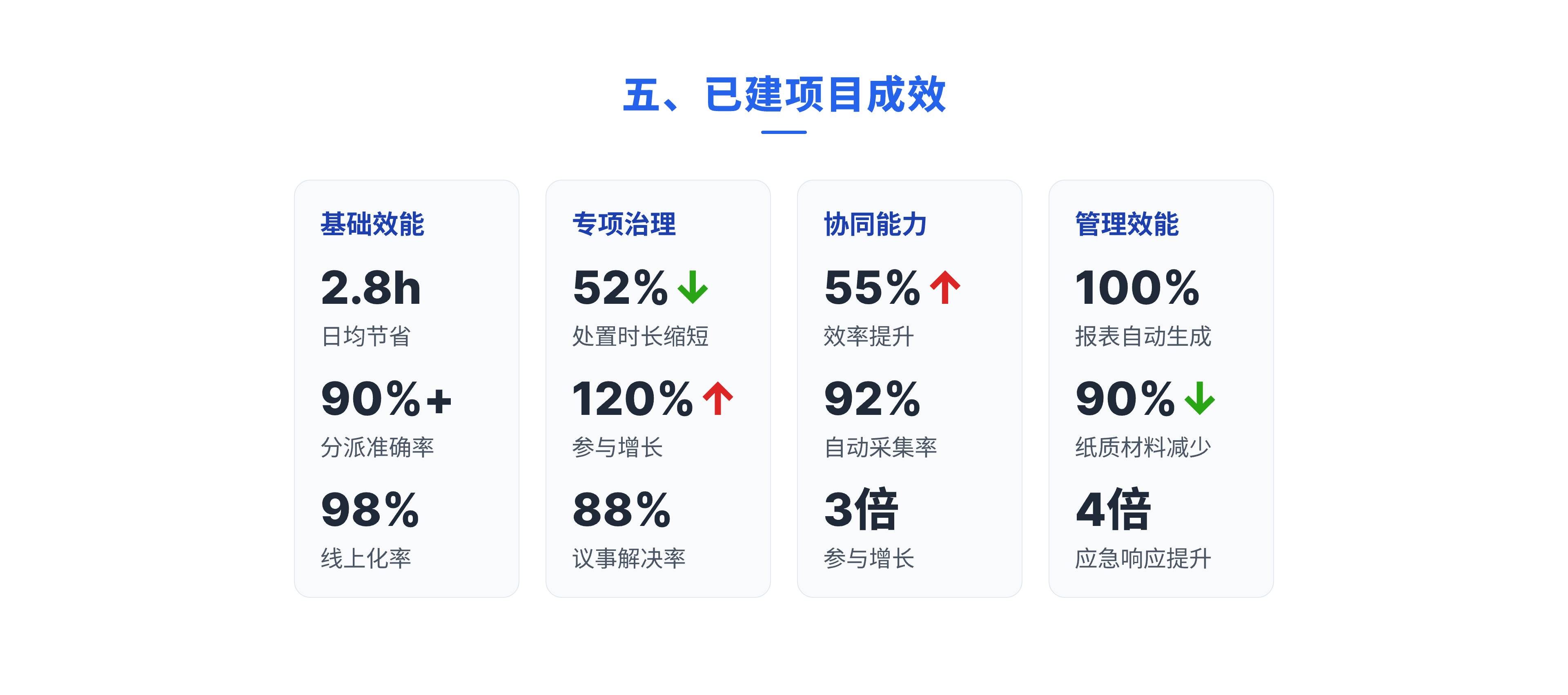 五、已建项目成效

基础效能

2.8h

日均节省

90%+

分派准确率

98%

线上化率

专项治理

52%↓

处置时长缩短

120%↑

参与增长

88%

议事解决率

协同能力

55%↑

效率提升

92%

自动采集率

3倍

参与增长

管理效能

100%

报表自动生成

90%↓

纸质材料减少

4倍

应急响应提升